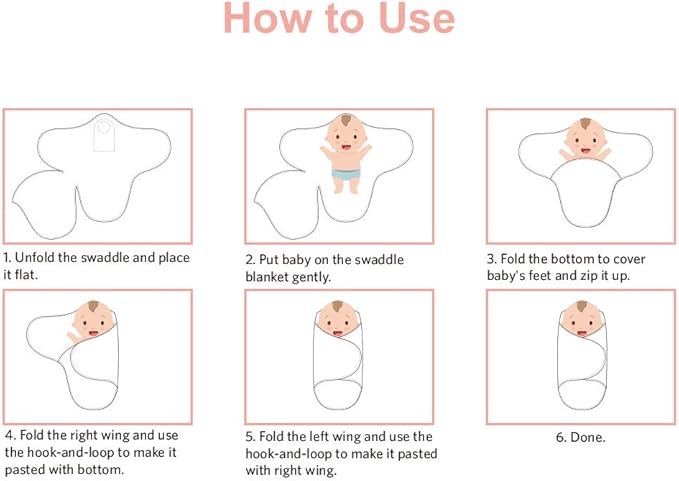 How to Use

1. Unfold the swaddle and place it flat.

2. Put baby on the swaddle blanket gently.

3. Fold the bottom to cover baby's feet and zip it up.

4. Fold the right wing and use the hook-and-loop to make it pasted with bottom.

5. Fold the left wing and use the hook-and-loop to make it pasted with right wing.

6. Done.